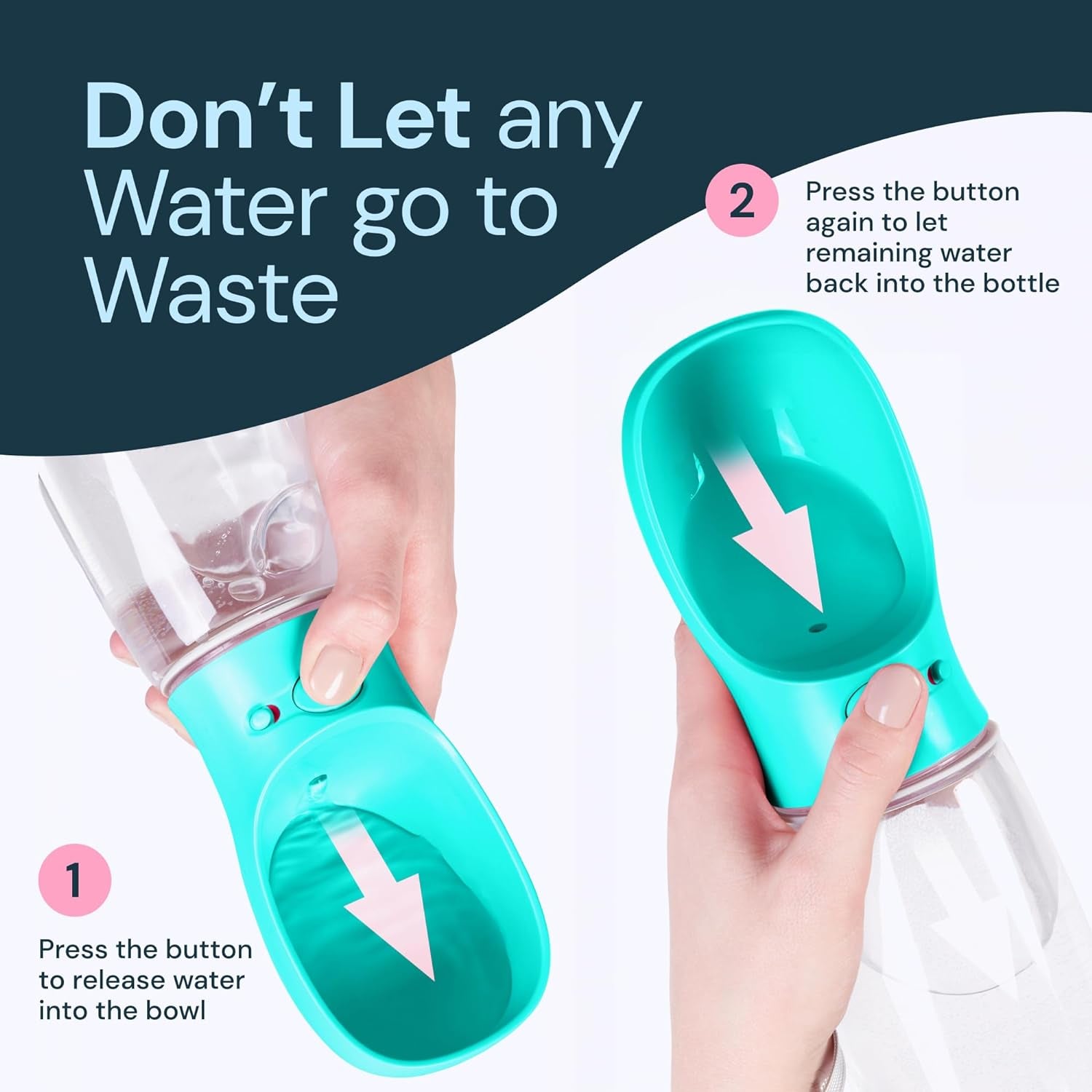 Don't Let any Water go to Waste

2

Press the button again to let remaining water back into the bottle

1

Press the button to release water into the bowl