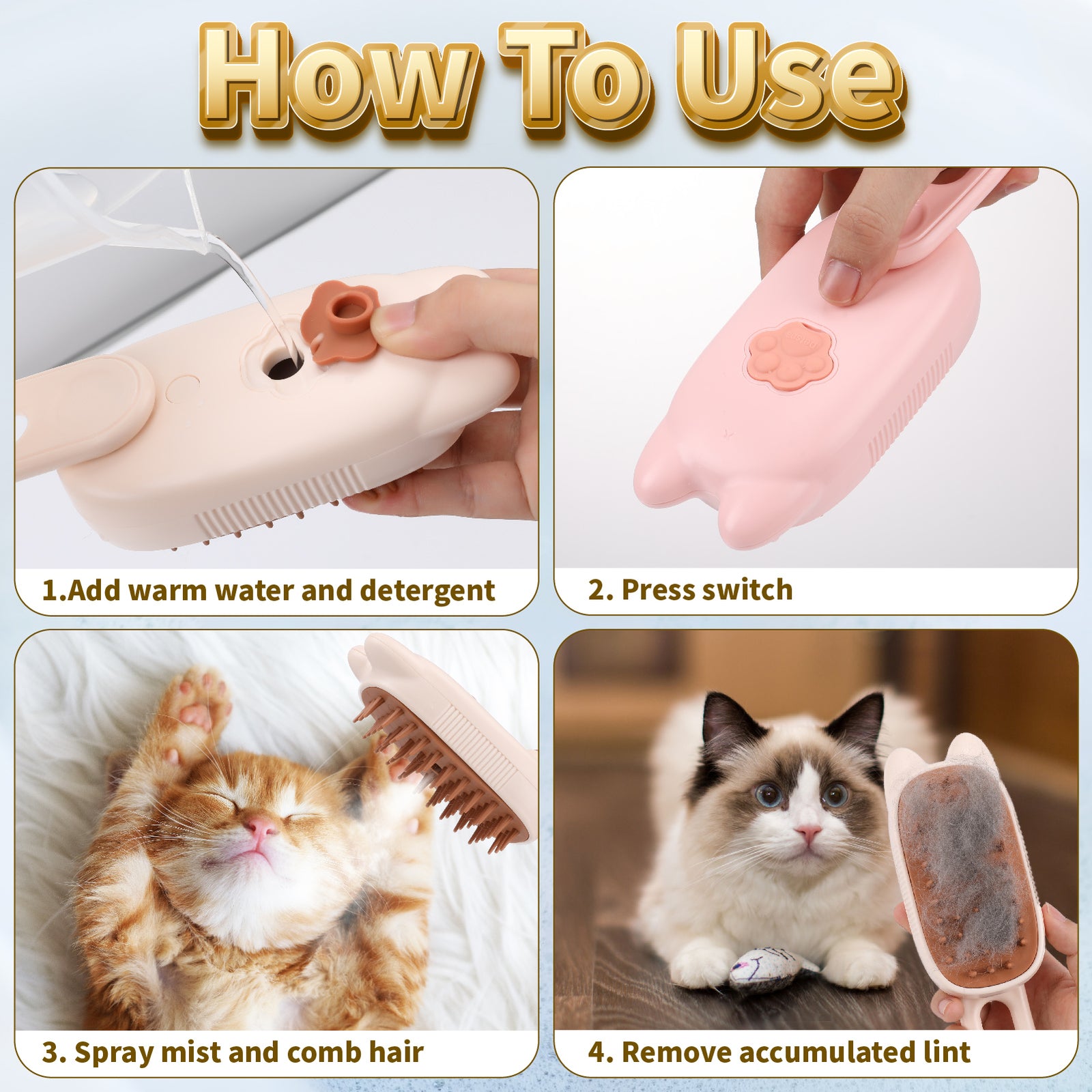 How To Use

1.Add warm water and detergent

2. Press switch

3. Spray mist and comb hair

4. Remove accumulated lint