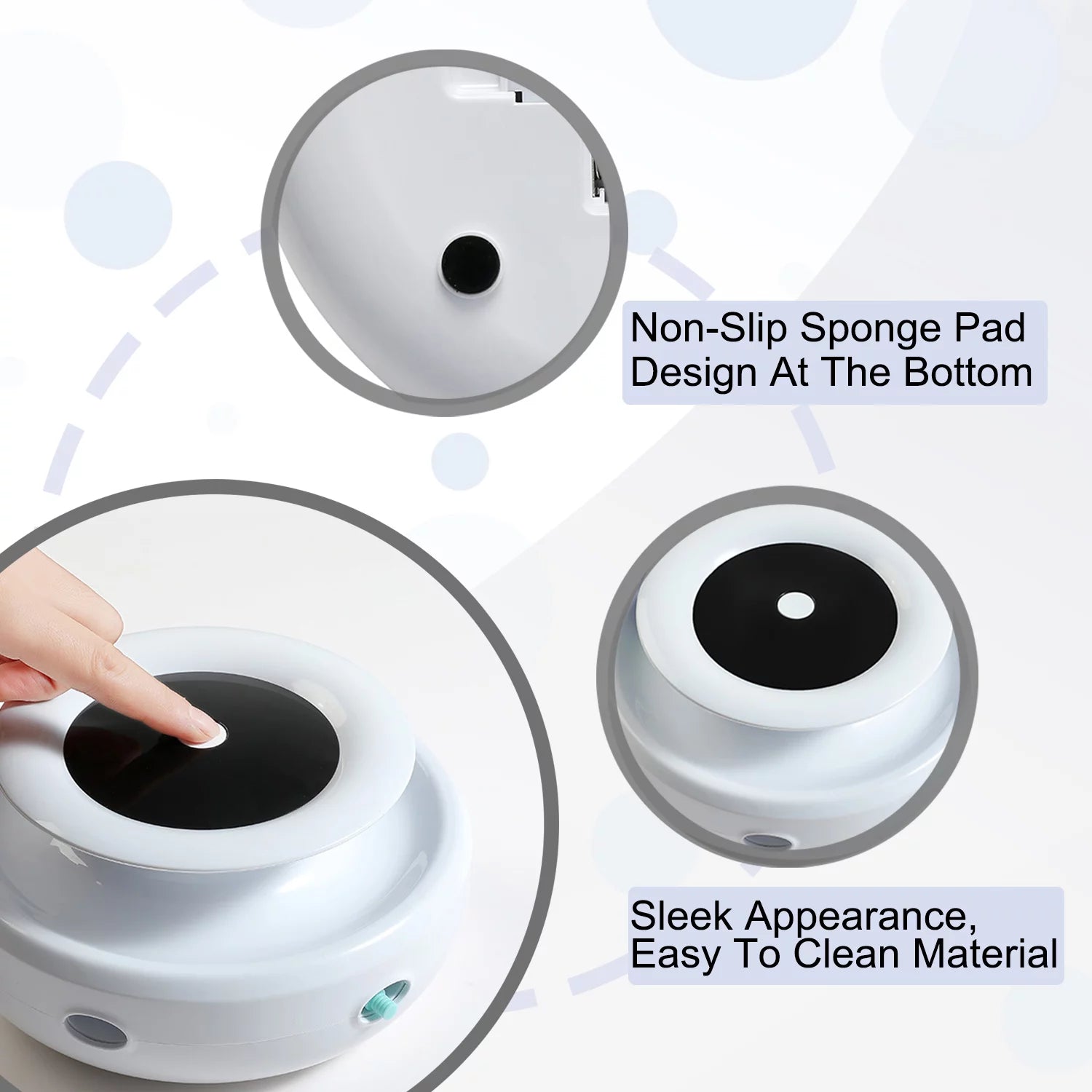 Non-Slip Sponge Pad Design At The Bottom

Sleek Appearance, Easy To Clean Material