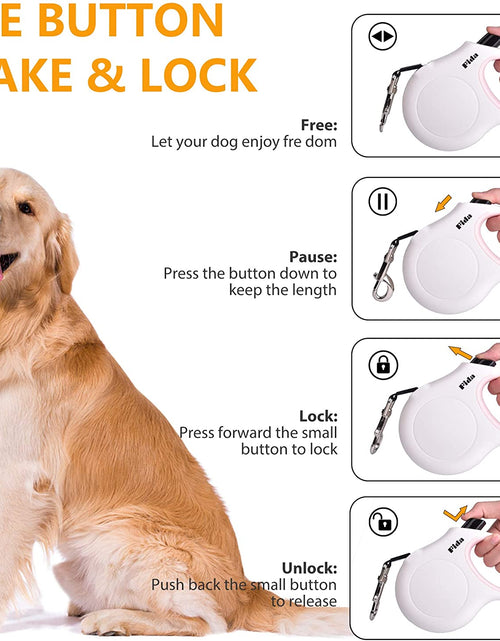 E BUTTON
AKE & LOCK

Free:
Let your dog enjoy fre dom

Fida

Pause:
Press the button down to keep the length

Fida

Lock:
Press forward the small button to lock

Fida

Unlock:
Push back the small button to release

Fida